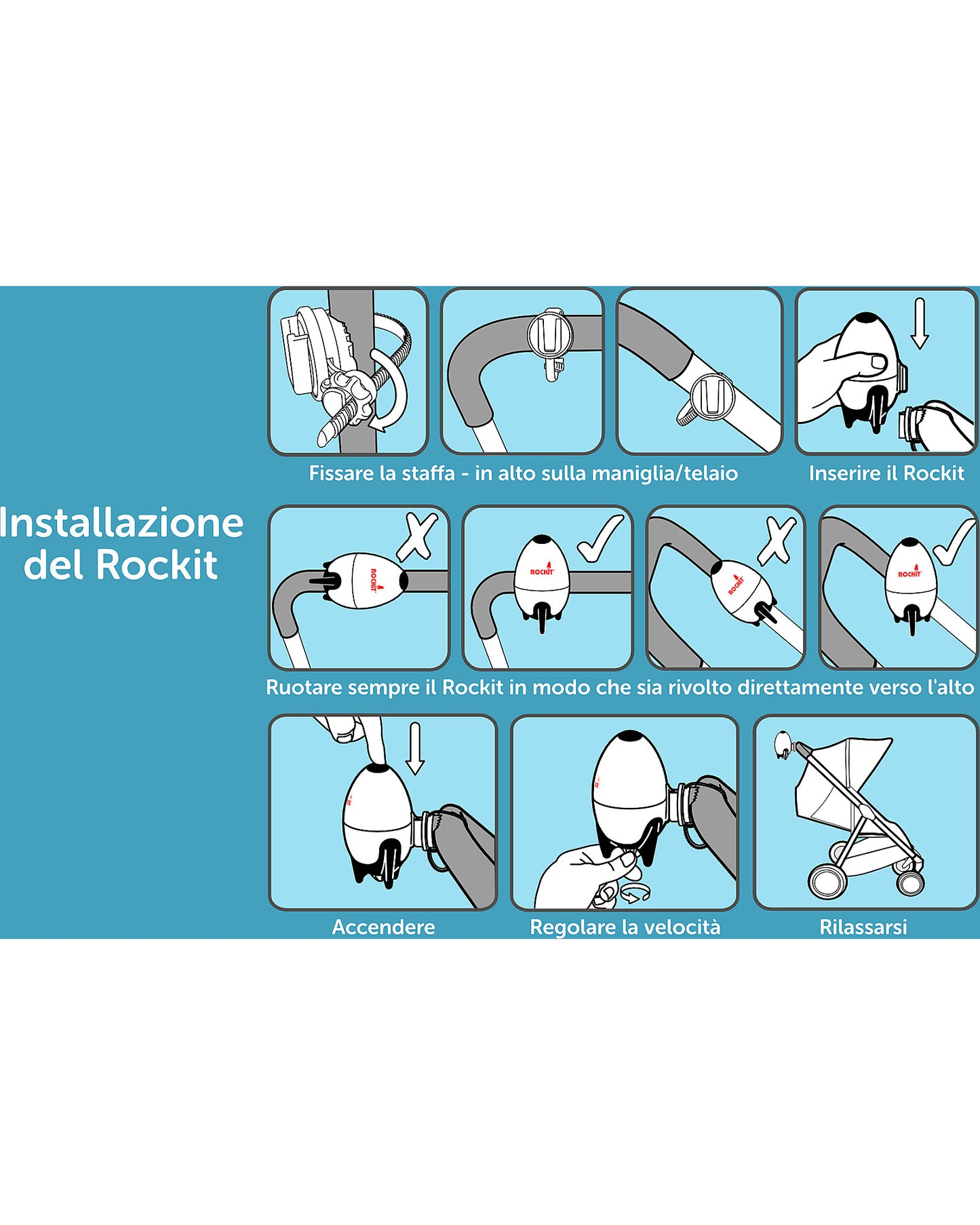 Installazione del Rockit

Fissare la staffa - in alto sulla maniglia/telaio

Inserire il Rockit

ROCKIT

ROCKIT

ROCKIT

ROCKIT

Ruotare sempre il Rockit in modo che sia rivolto direttamente verso l'alto

Accendere

Regolare la velocità

Rilassarsi